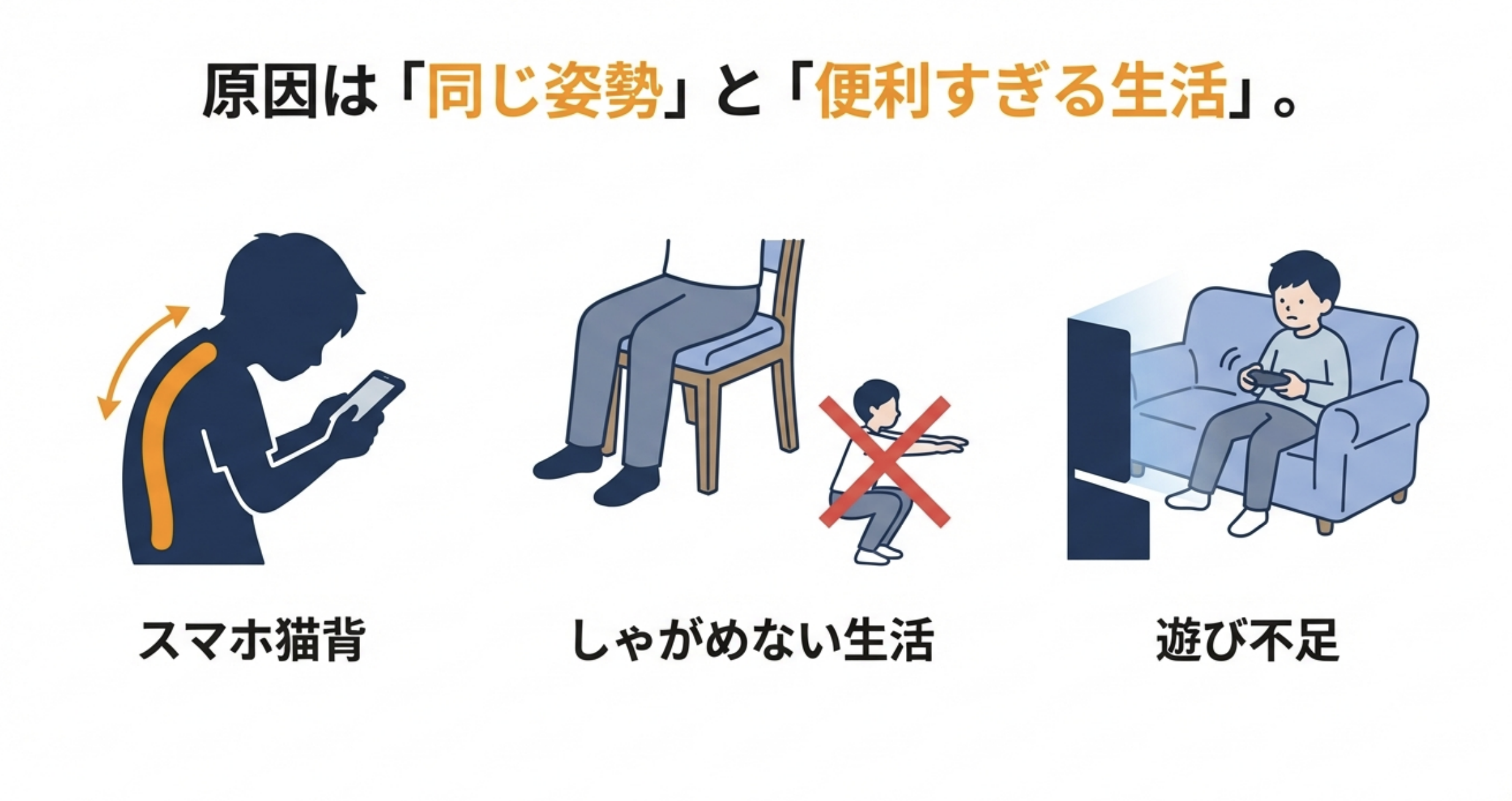 原因は「同じ姿勢」と「便利すぎる生活」。

スマホ猫背

しゃがめない生活

遊び不足