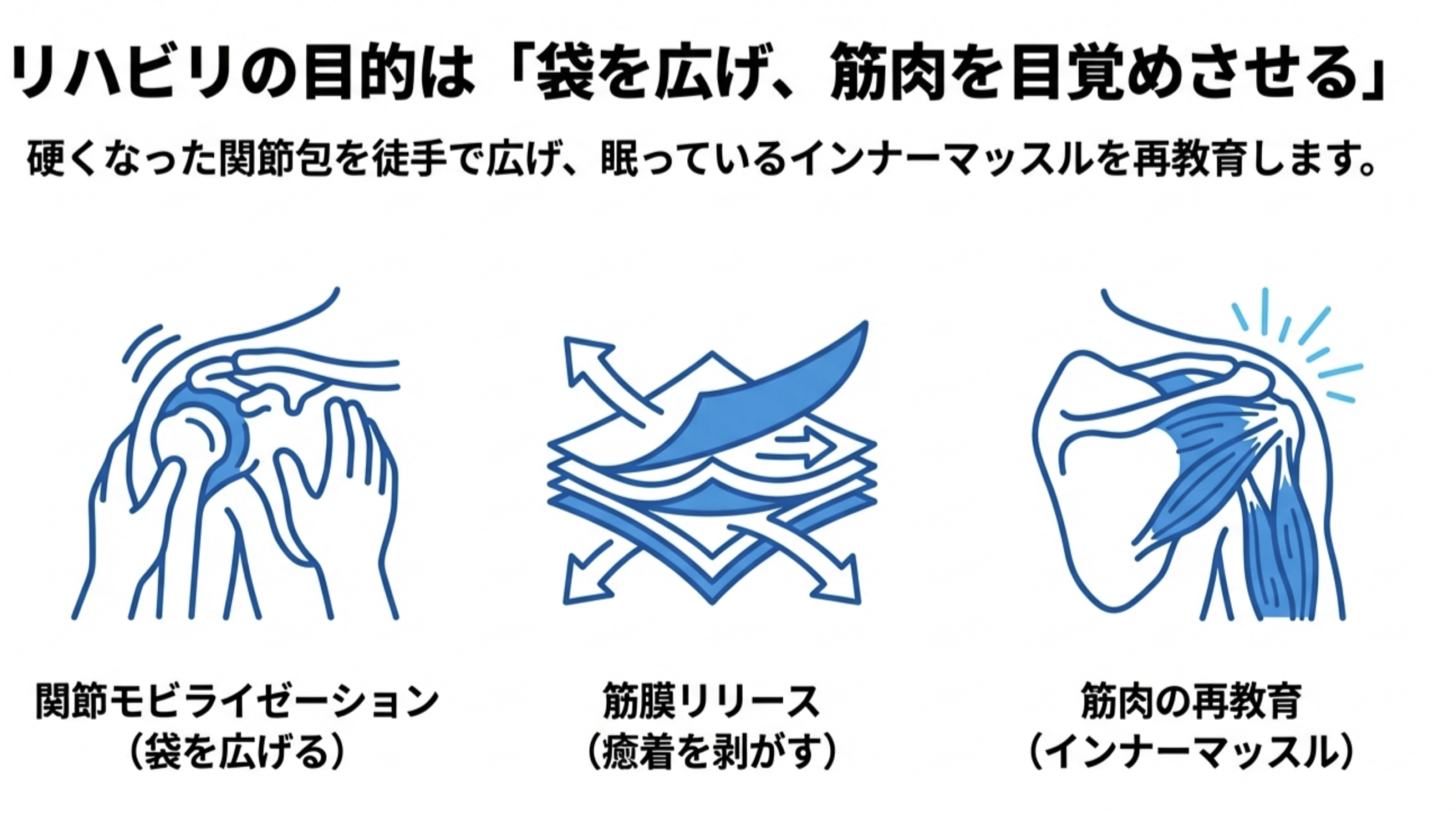 リハビリの目的は「袋を広げ、筋肉を目覚めさせる」

硬くなった関節包を徒手で広げ、眠っているインナーマッスルを再教育します。

関節モビライゼーション
（袋を広げる）

筋膜リリース
（癒着を剥がす）

筋肉の再教育
（インナーマッスル）