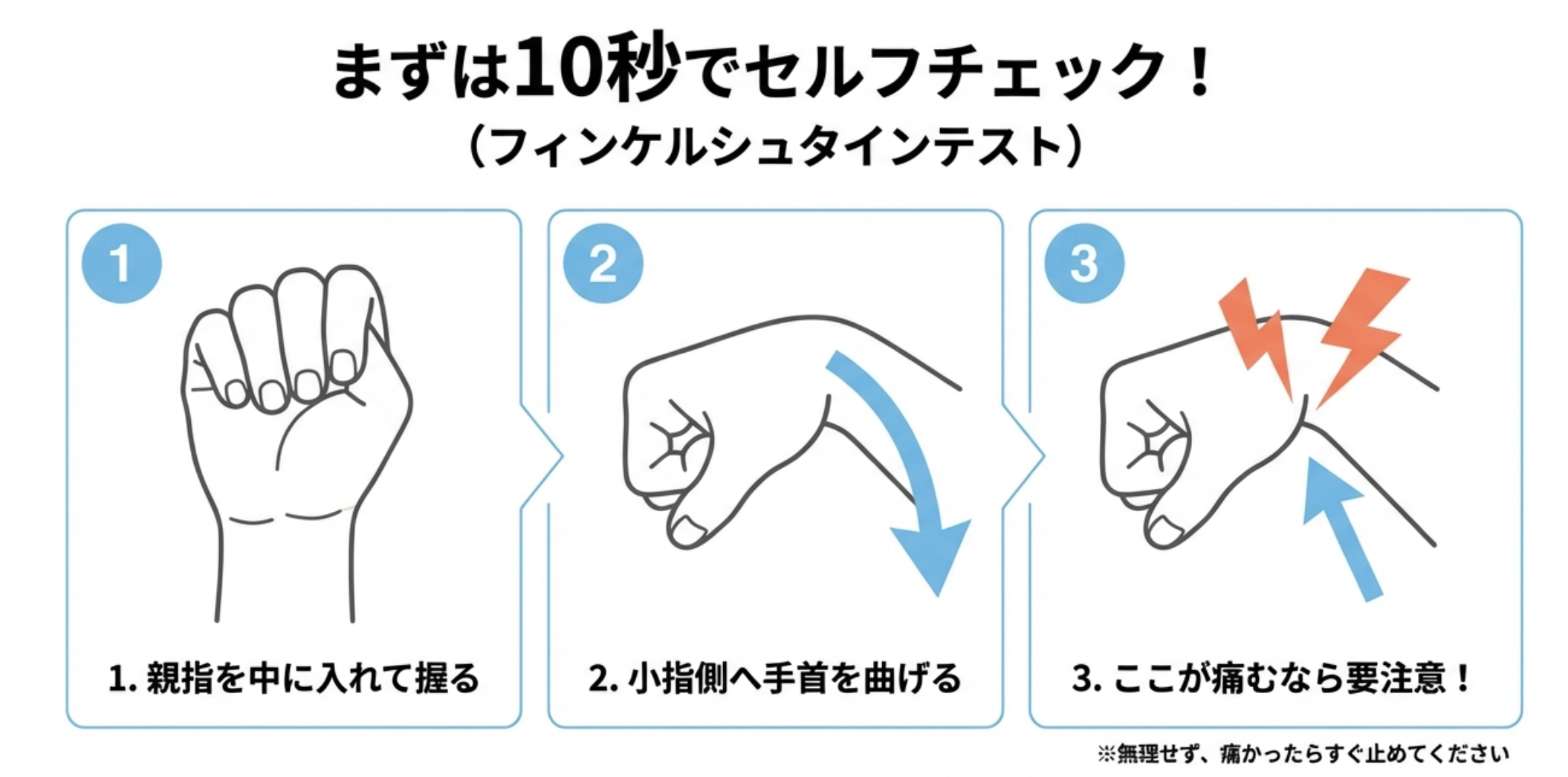 まずは10秒でセルフチェック！
（フィンケルシュタインテスト）

1

1. 親指を中に入れて握る

2

2. 小指側へ手首を曲げる

3

3. ここが痛むなら要注意！

※無理せず、痛かったらすぐ止めてください