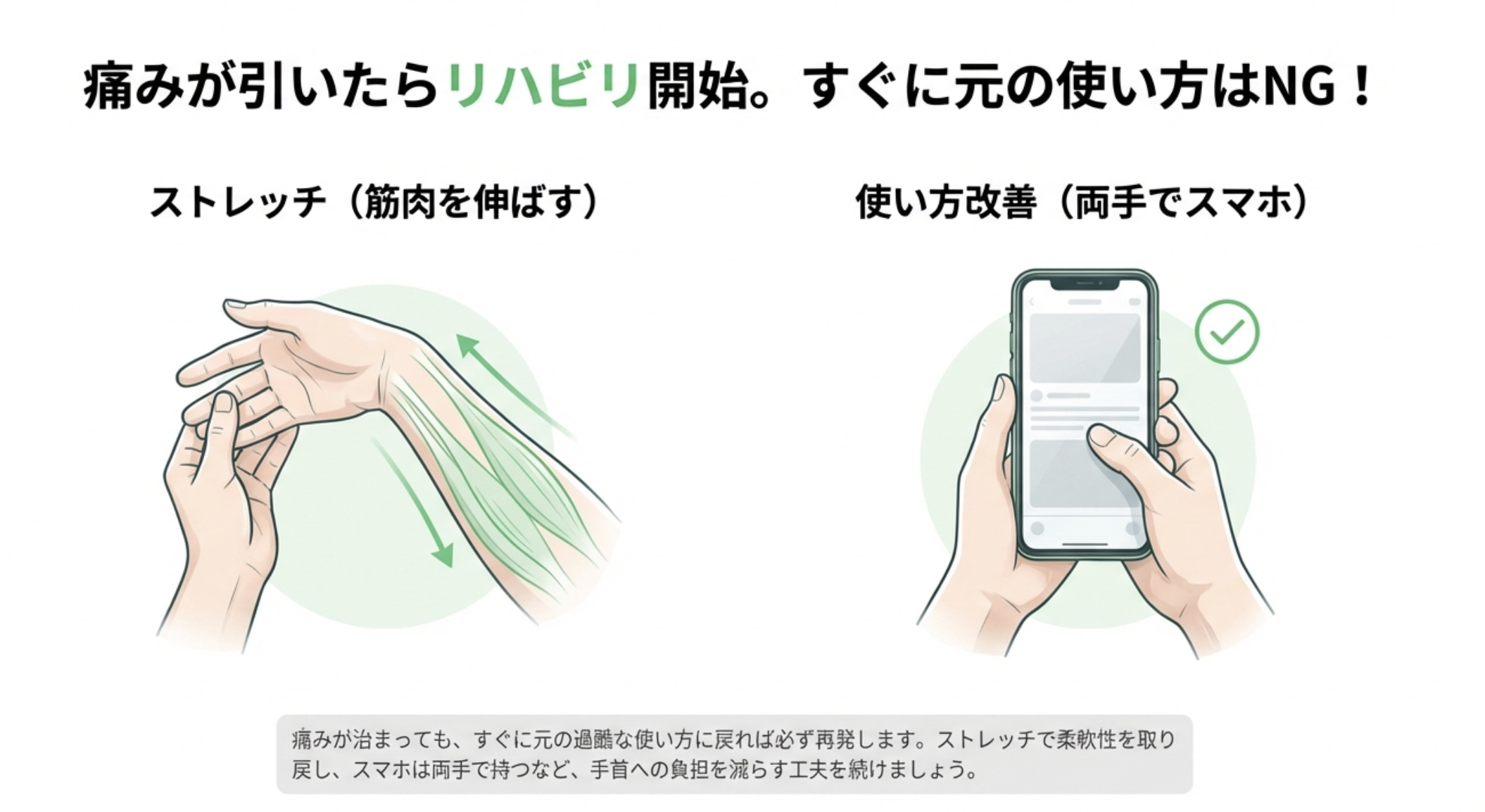 痛みが引いたらリハビリ開始。すぐに元の使い方はNG！

ストレッチ（筋肉を伸ばす）

使い方改善（両手でスマホ）

痛みが治まっても、すぐに元の過酷な使い方に戻れば必ず再発します。ストレッチで柔軟性を取り戻し、スマホは両手で持つなど、手首への負担を減らす工夫を続けましょう。