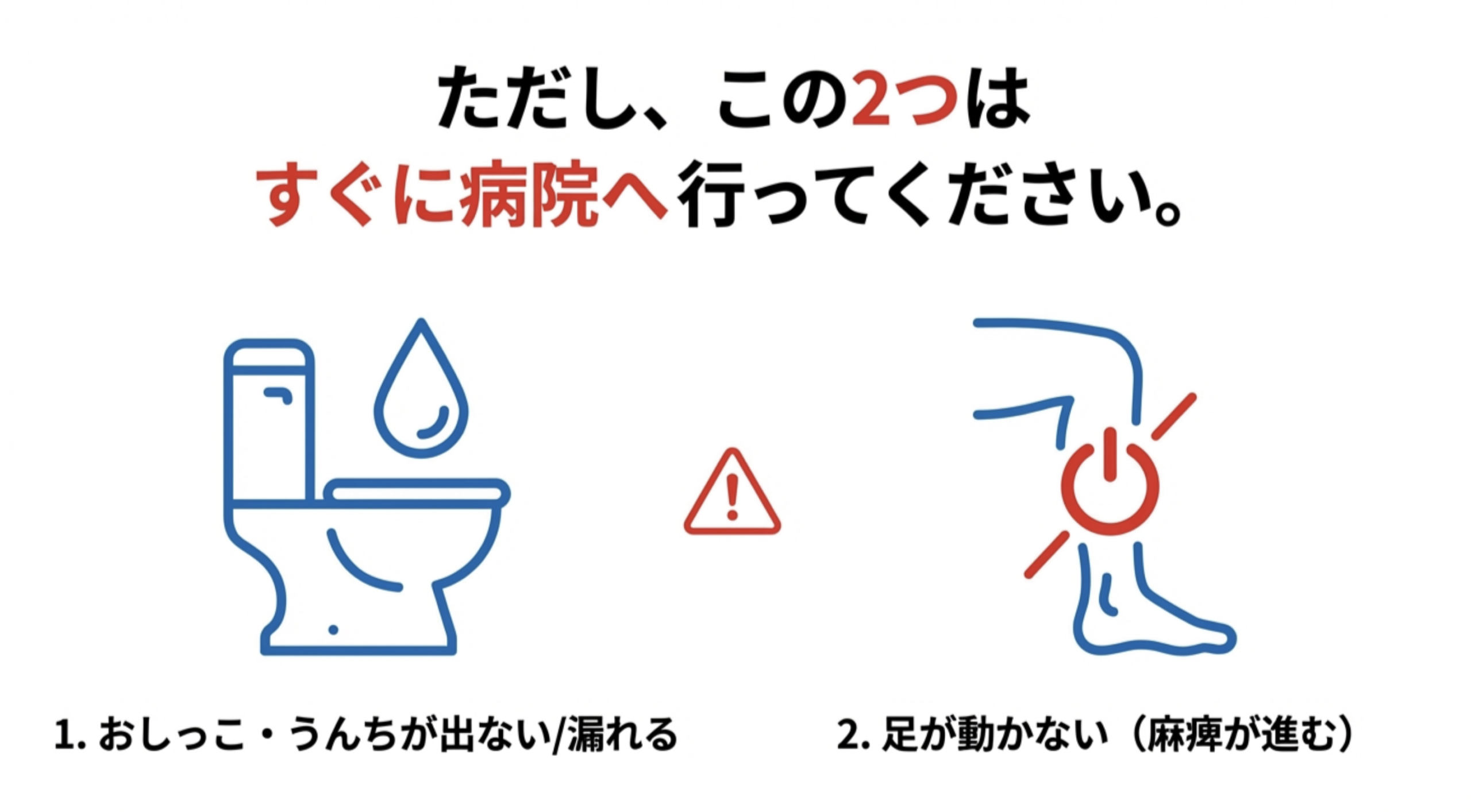 ただし、この2つは
すぐに病院へ行ってください。

!

1. おしっこ・うんちが出ない/漏れる

2. 足が動かない（麻痺が進む）