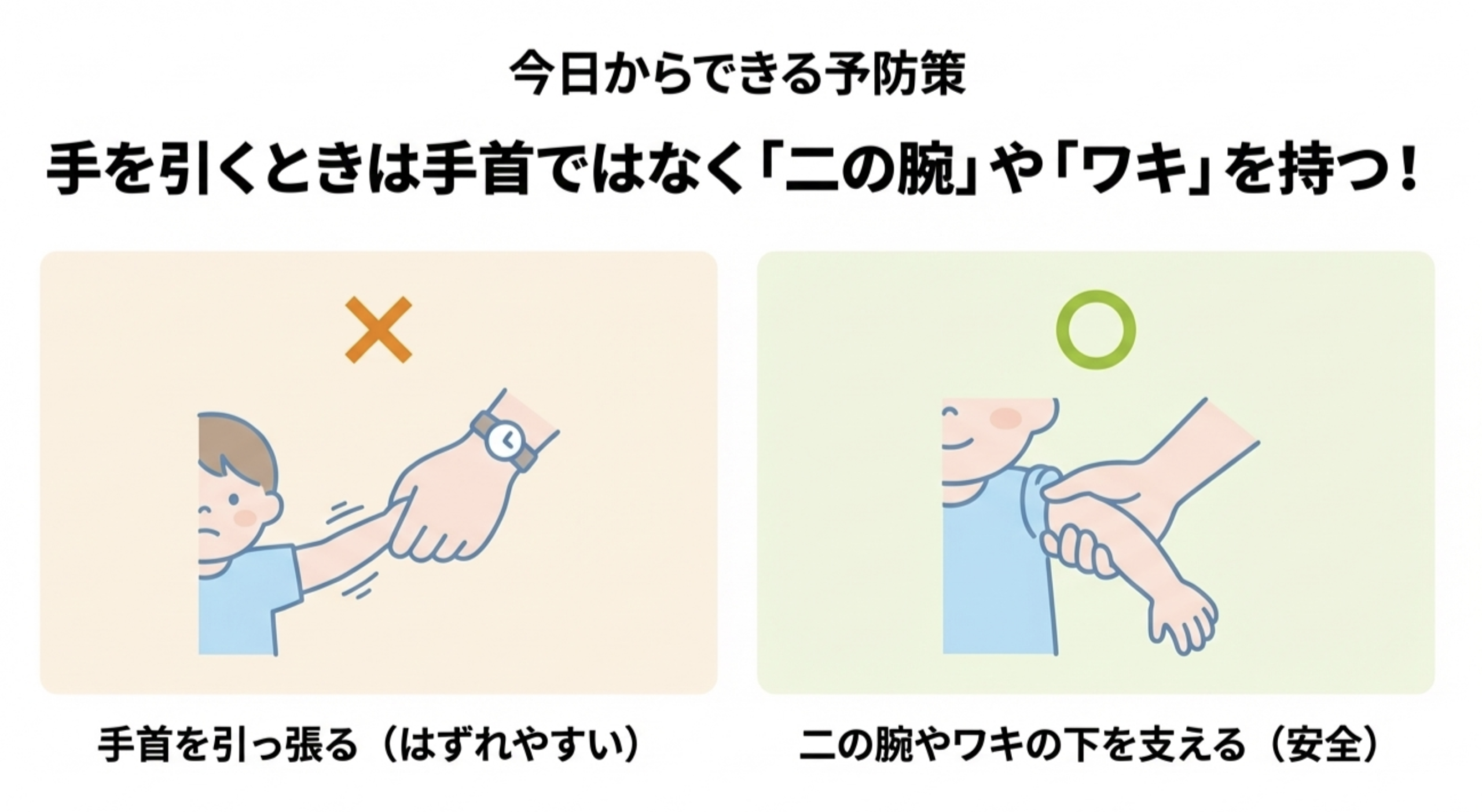 今日からできる予防策

手を引くときは手首ではなく「二の腕」や「ワキ」を持つ！

×

手首を引っ張る（はずれやすい）

○

二の腕やワキの下を支える（安全）