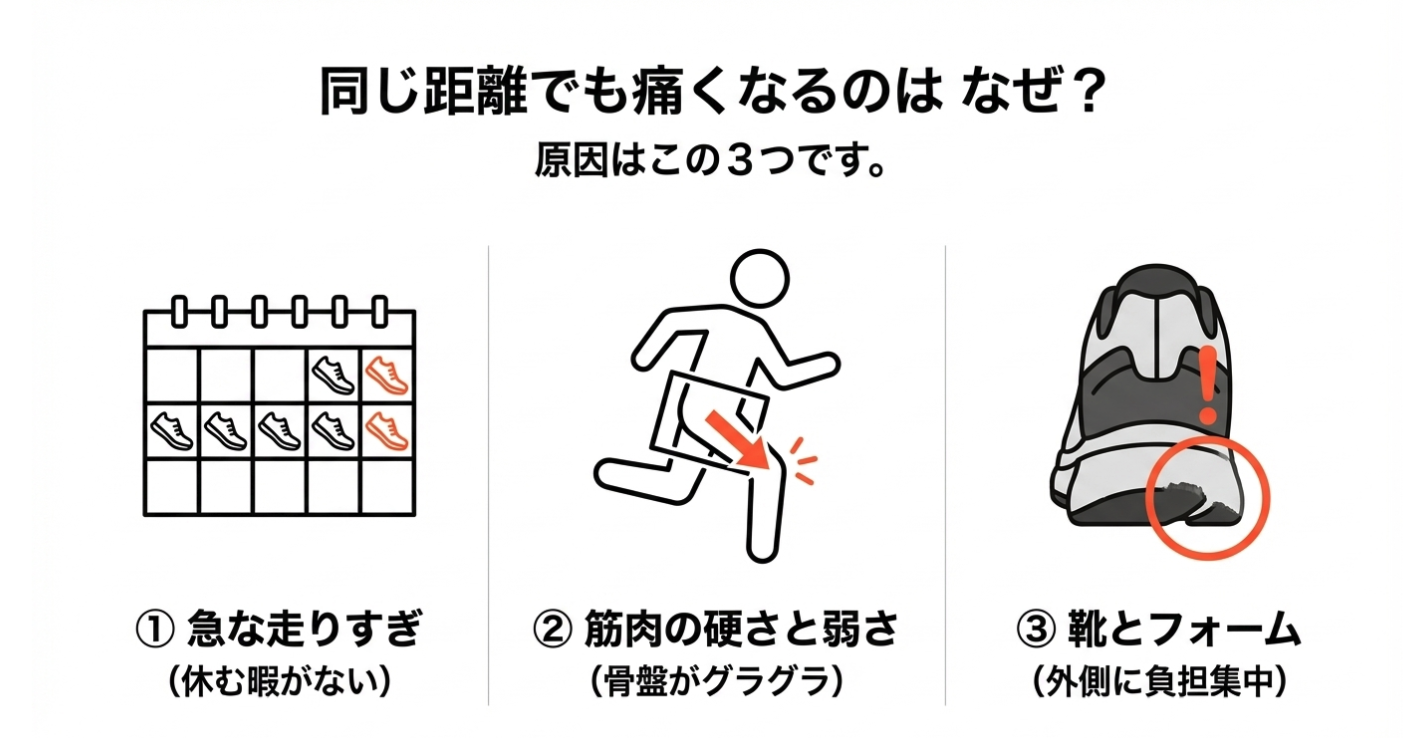 同じ距離でも痛くなるのは なぜ？

原因はこの３つです。

① 急な走りすぎ
（休む暇がない）

② 筋肉の硬さと弱さ
（骨盤がグラグラ）

③ 靴とフォーム
（外側に負担集中）