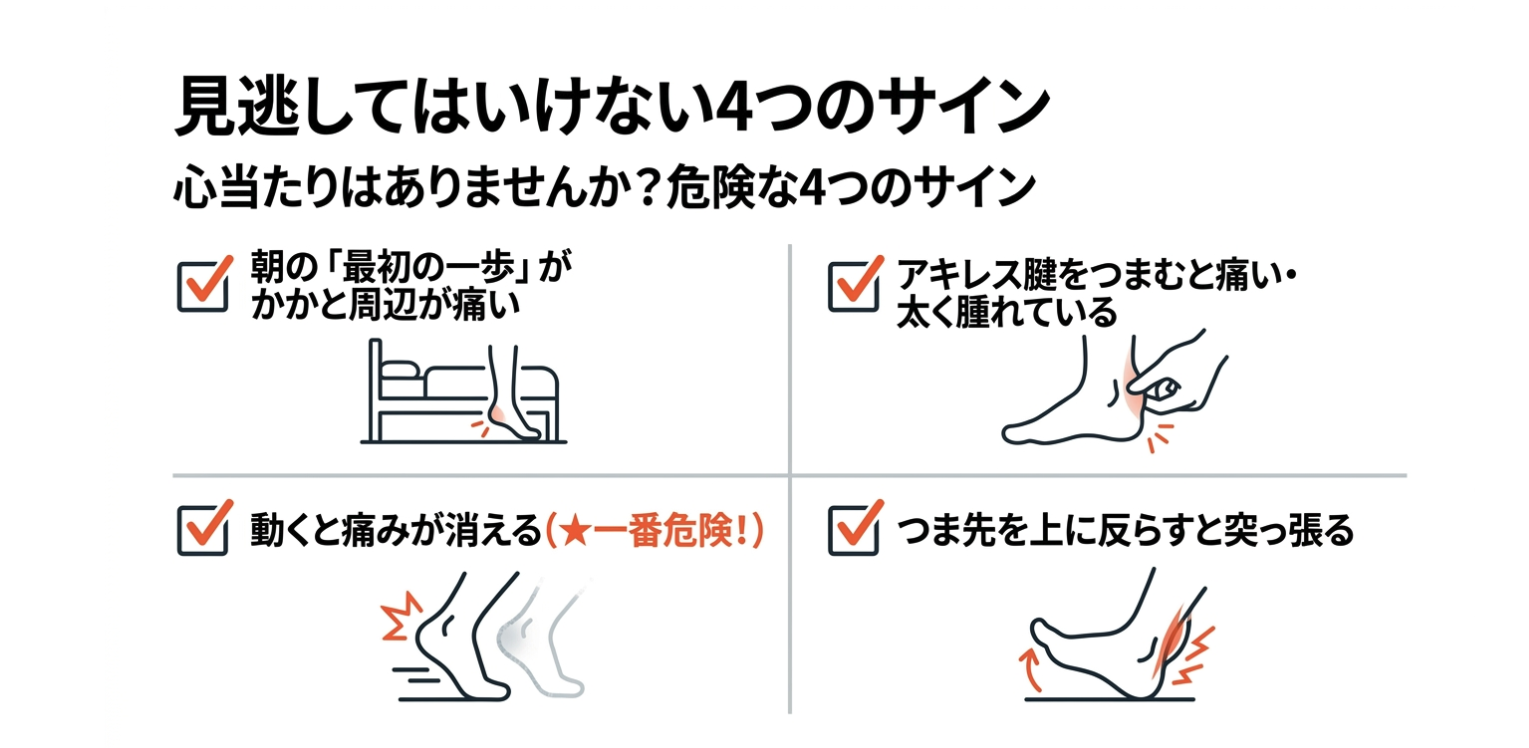 見逃してはいけない4つのサイン

心当たりはありませんか？危険な4つのサイン

朝の「最初の一歩」がかかと周辺が痛い

アキレス腱をつまむと痛い・太く腫れている

動くと痛みが消える（★一番危険！）

つま先を上に反らすと突っ張る