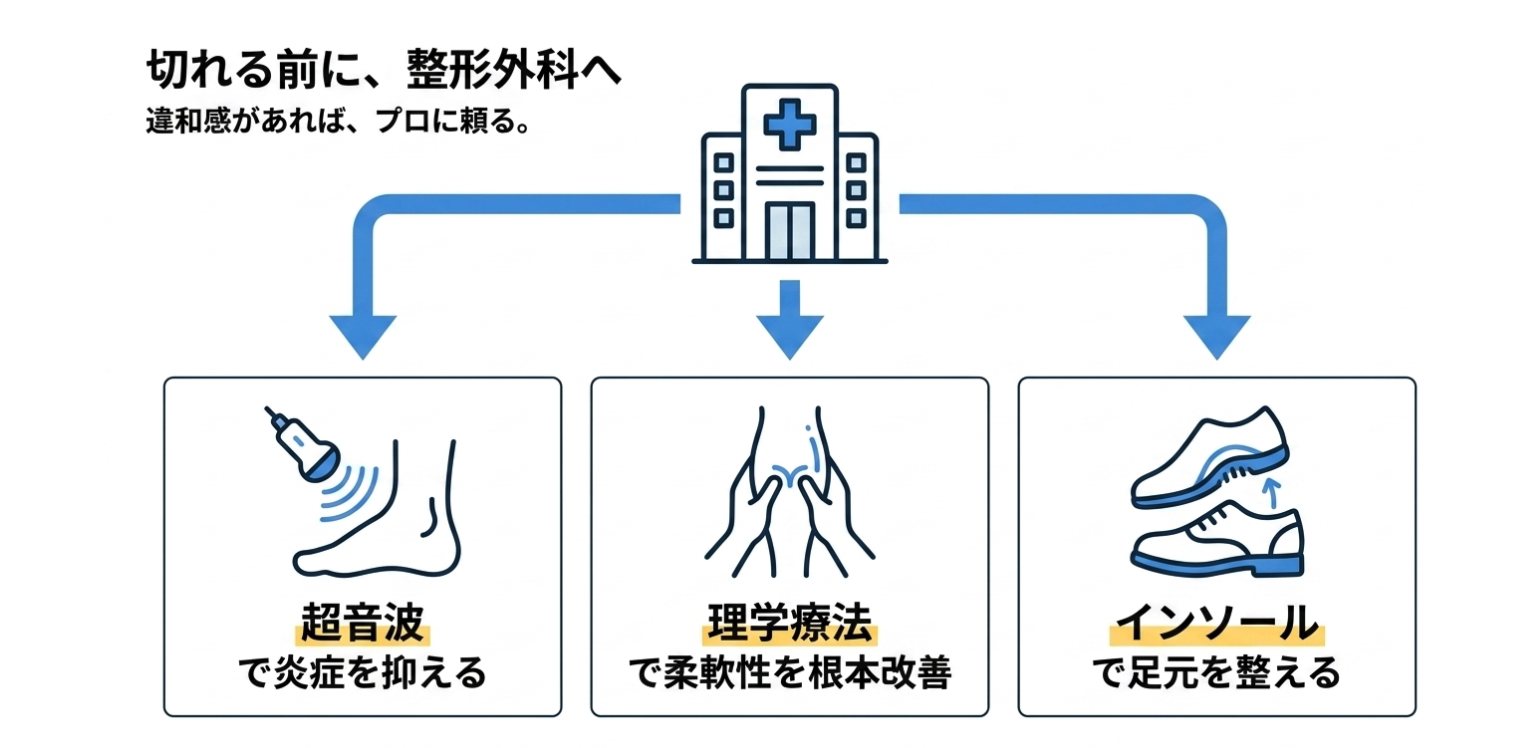 切れる前に、整形外科へ
違和感があれば、プロに頼る。

超音波
で炎症を抑える

理学療法
で柔軟性を根本改善

インソール
で足元を整える